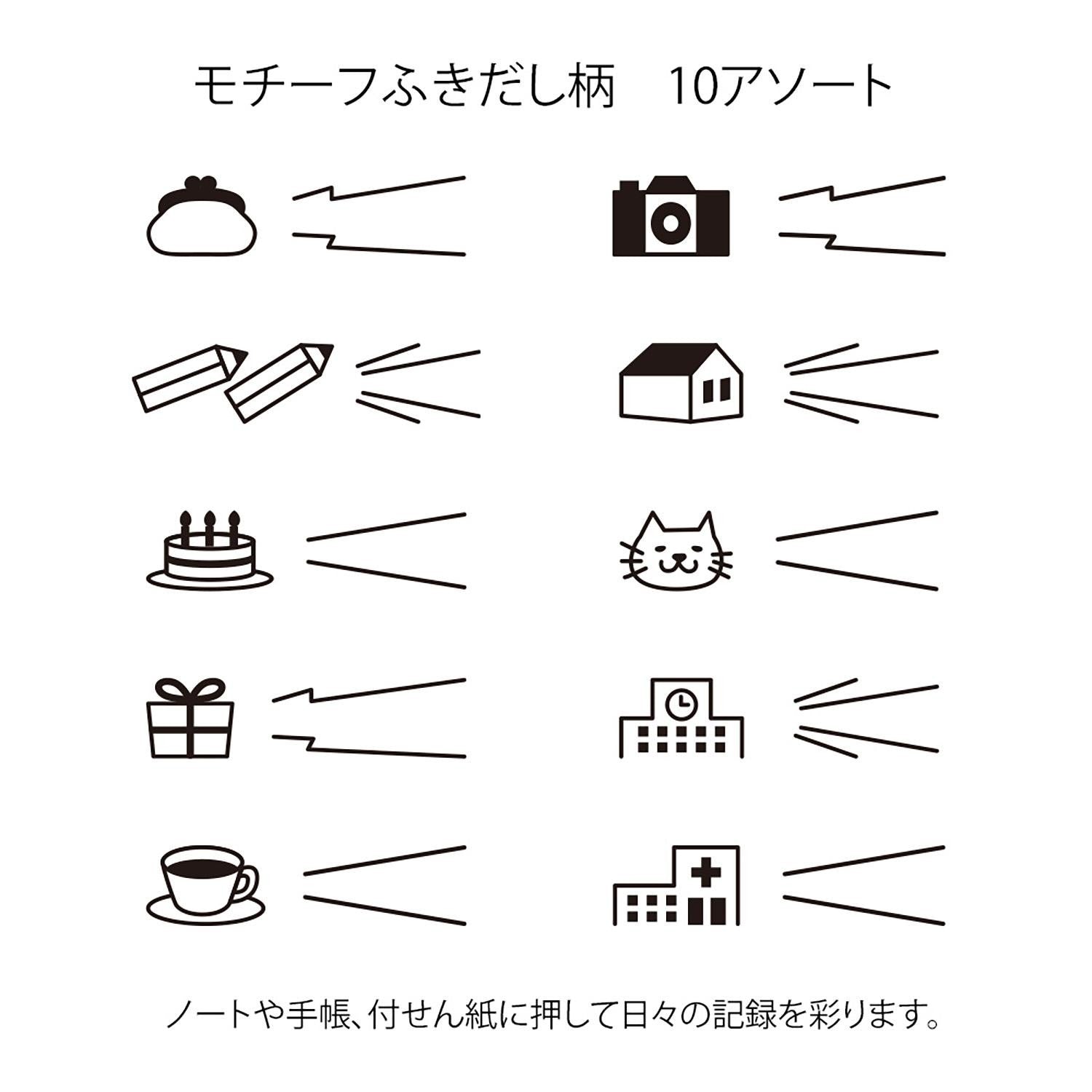 モチーフふきだし柄　10アソート

ノートや手帳、付せん紙に押して日々の記録を彩ります。